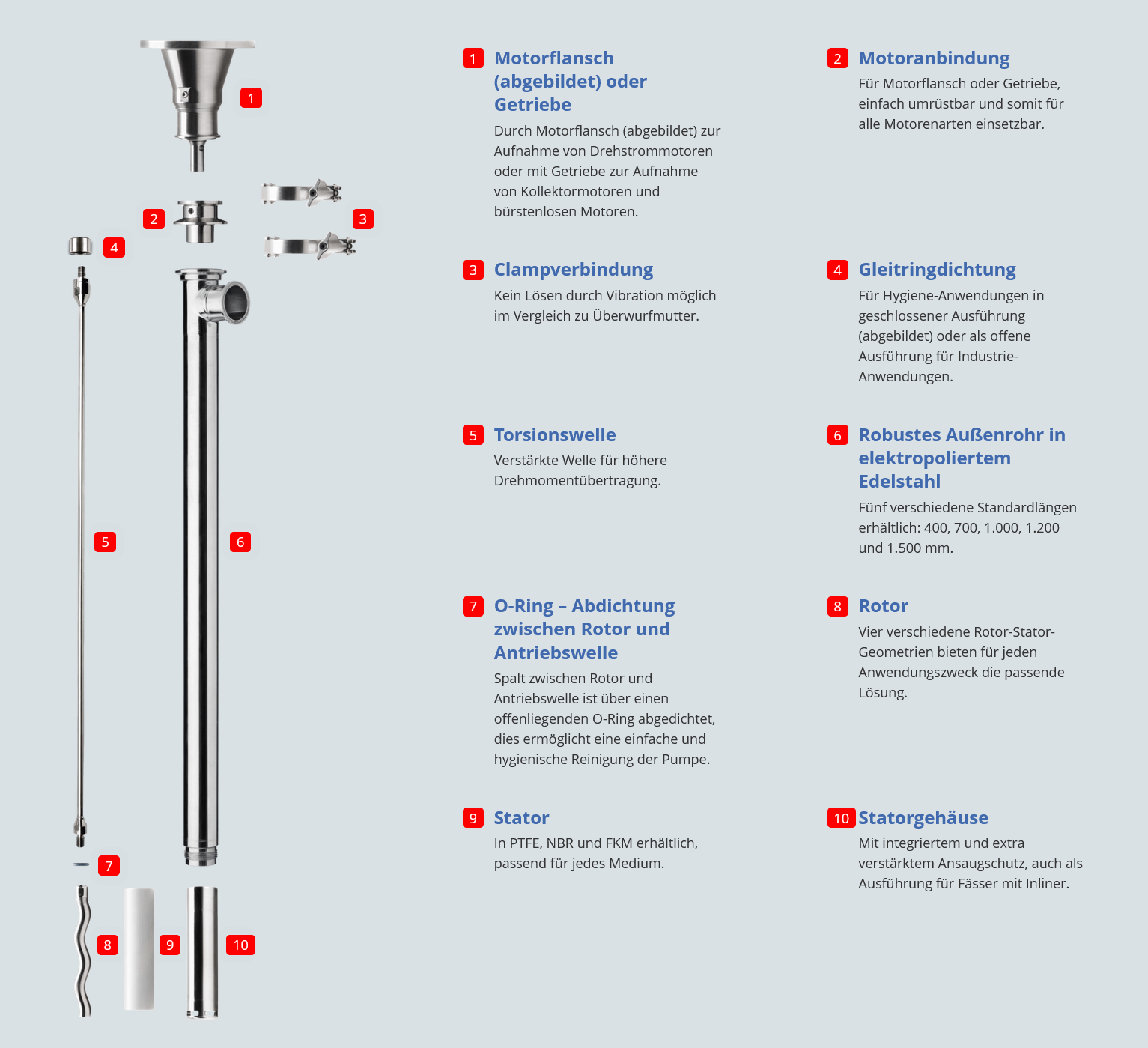 1
2
3
4
5
6
7
8
9
10

1 Motorflansch (abgebildet) oder Getriebe
Durch Motorflansch (abgebildet) zur Aufnahme von Drehstrommotoren oder mit Getriebe zur Aufnahme von Kollektormotoren und bürstenlosen Motoren.

2 Motoranbindung
Für Motorflansch oder Getriebe, einfach umrüstbar und somit für alle Motorenarten einsetzbar.

3 Clampverbindung
Kein Lösen durch Vibration möglich im Vergleich zu Überwurfmutter.

4 Gleitringdichtung
Für Hygiene-Anwendungen in geschlossener Ausführung (abgebildet) oder als offene Ausführung für Industrie-Anwendungen.

5 Torsionswelle
Verstärkte Welle für höhere Drehmomentübertragung.

6 Robustes Außenrohr in elektropoliertem Edelstahl
Fünf verschiedene Standardlängen erhältlich: 400, 700, 1.000, 1.200 und 1.500 mm.

7 O-Ring – Abdichtung zwischen Rotor und Antriebswelle
Spalt zwischen Rotor und Antriebswelle ist über einen offenliegenden O-Ring abgedichtet, dies ermöglicht eine einfache und hygienische Reinigung der Pumpe.

8 Rotor
Vier verschiedene Rotor-Stator-Geometrien bieten für jeden Anwendungszweck die passende Lösung.

9 Stator
In PTFE, NBR und FKM erhältlich, passend für jedes Medium.

10 Statorgehäuse
Mit integriertem und extra verstärktem Ansaugschutz, auch als Ausführung für Fässer mit Inliner.