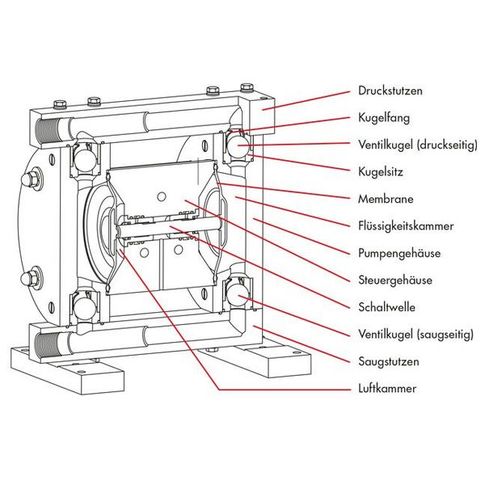 Druckstutzen
Kugelfang
Ventilkugel (druckseitig)
Kugelsitz
Membrane
Flüssigkeitskammer
Pumpengehäuse
Steuergehäuse
Schaltwelle
Ventilkugel (saugseitig)
Saugstutzen
Luftkammer